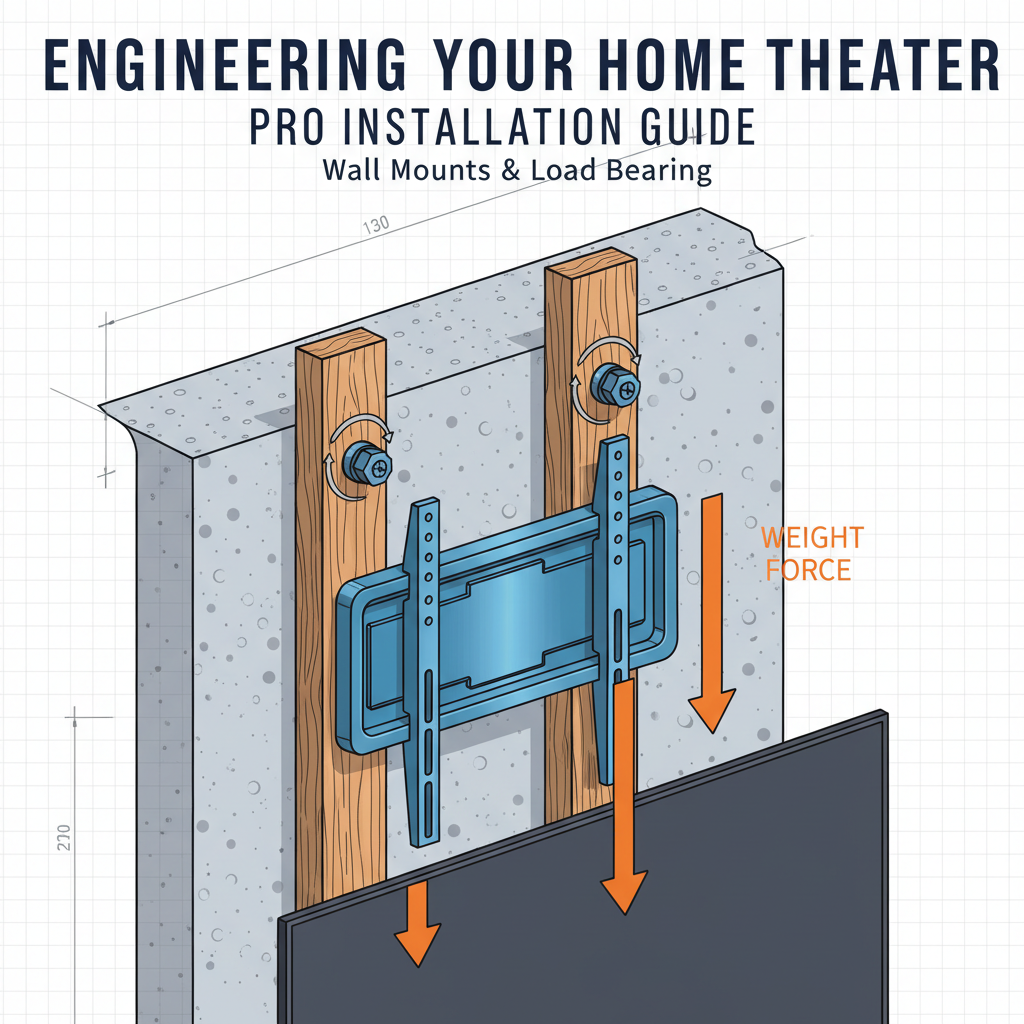 ENGINEERING YOUR HOME THEATER
PRO INSTALLATION GUIDE
Wall Mounts & Load Bearing

130

WEIGHT FORCE

270