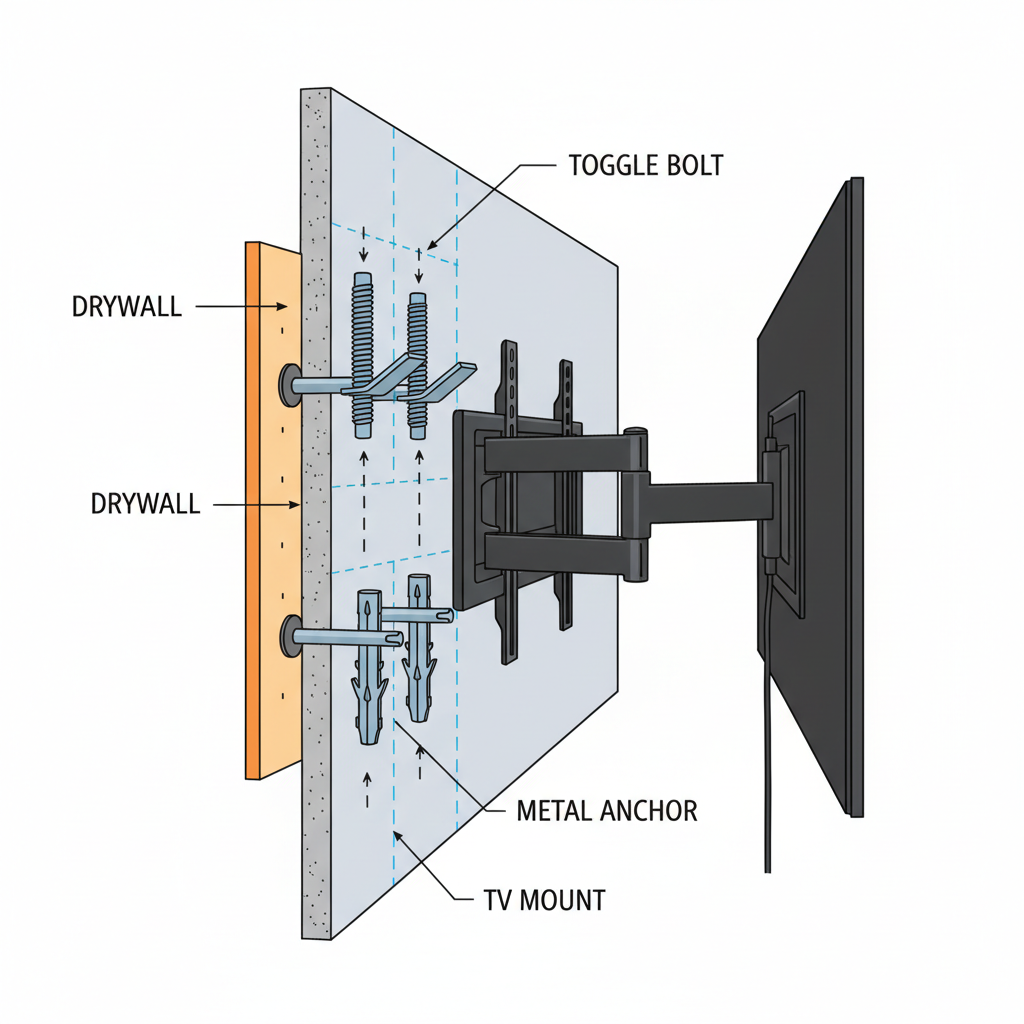 TOGGLE BOLT

DRYWALL

DRYWALL

METAL ANCHOR

TV MOUNT